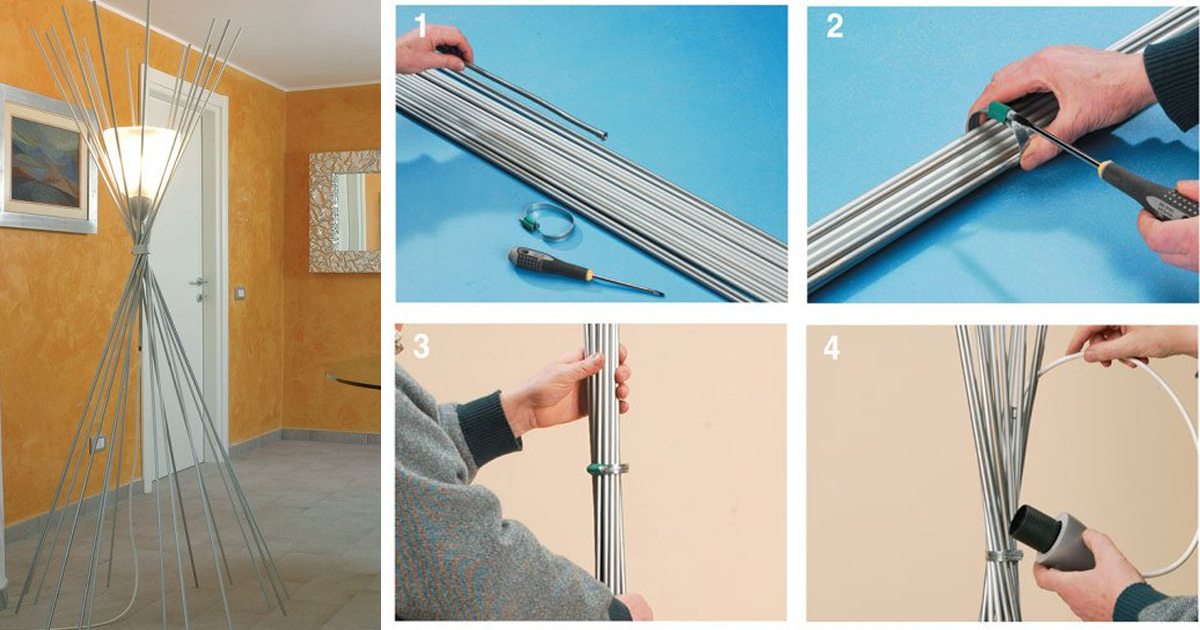 1

2

3

4