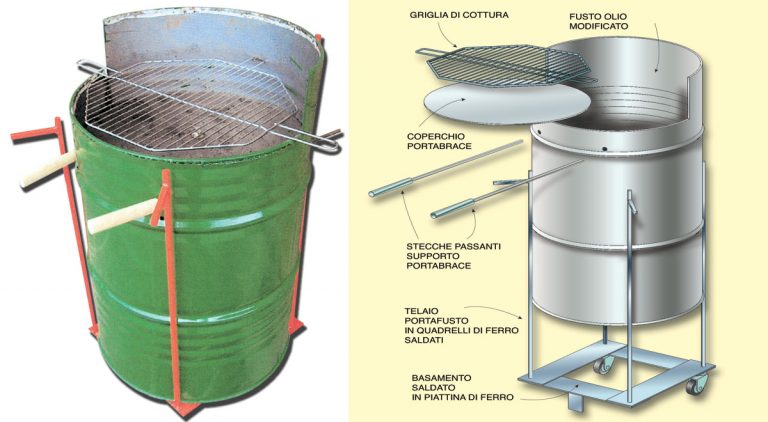 GRIGLIA DI COTTURA

FUSTO OLIO MODIFICATO

COPERCHIO PORTABRACE

STECCHE PASSANTI SUPPORTO PORTABRACE

TELAIO PORTAFUSTO IN QUADRELLI DI FERRO SALDATI

BASAMENTO SALDATO IN PIATTINA DI FERRO